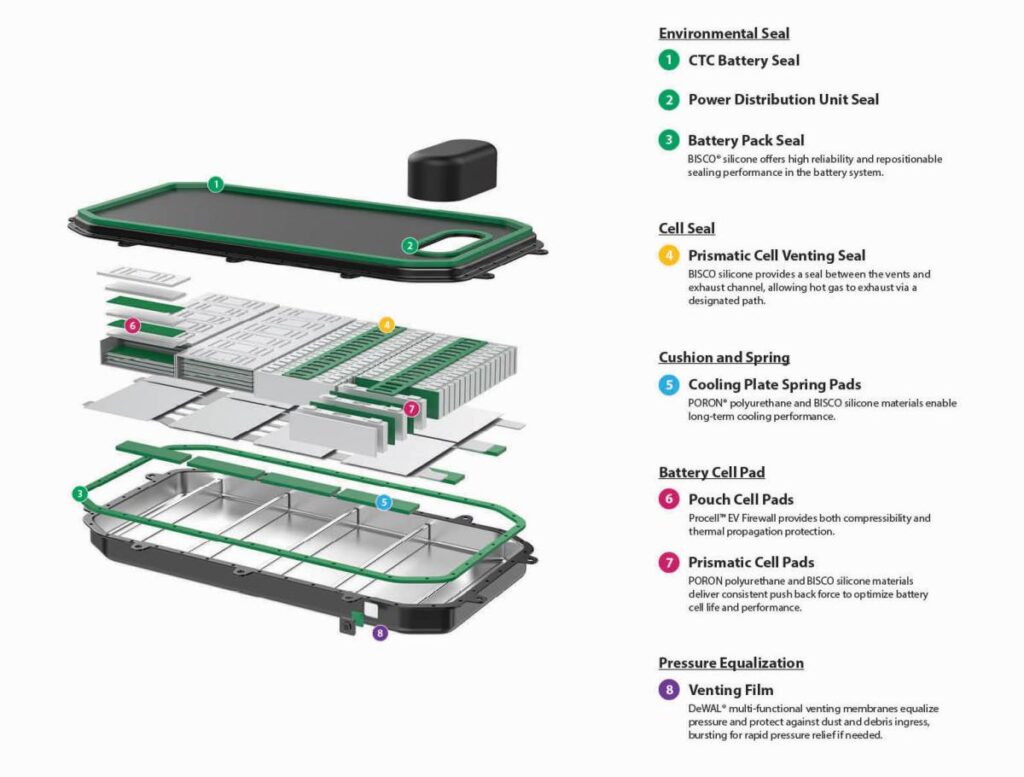 1

2

6

4

7

3

5

8

Environmental Seal

1 CTC Battery Seal

2 Power Distribution Unit Seal

3 Battery Pack Seal
BISCO® silicone offers high reliability and repositionable sealing performance in the battery system.

Cell Seal

4 Prismatic Cell Venting Seal
BISCO silicone provides a seal between the vents and exhaust channel, allowing hot gas to exhaust via a designated path.

Cushion and Spring

5 Cooling Plate Spring Pads
PORON® polyurethane and BISCO silicone materials enable long-term cooling performance.

Battery Cell Pad

6 Pouch Cell Pads
Procell™ EV Firewall provides both compressibility and thermal propagation protection.

7 Prismatic Cell Pads
PORON polyurethane and BISCO silicone materials deliver consistent push back force to optimize battery cell life and performance.

Pressure Equalization

8 Venting Film
DeWAL® multi-functional venting membranes equalize pressure and protect against dust and debris ingress, bursting for rapid pressure relief if needed.